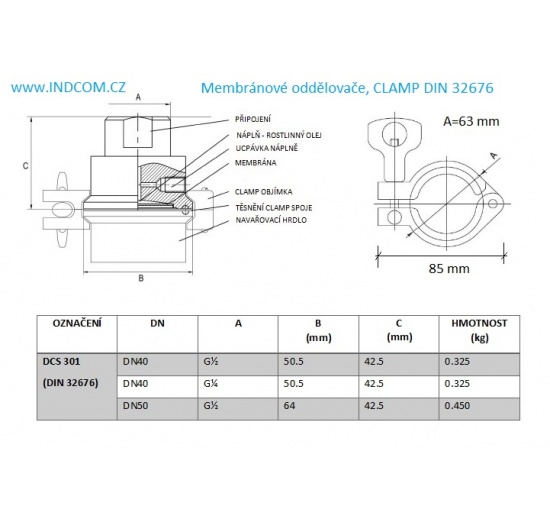 www.INDCOM.CZ

Membránové oddělovače, CLAMP DIN 32676

A

C

B

PŘIPOJENÍ

NÁPLŇ - ROSTLINNÝ OLEJ

UCPÁVKA NÁPLNĚ

MEMBRÁNA

CLAMP OBJÍMKA

TĚSNĚNÍ CLAMP SPOJE

NAVAŘOVACÍ HRDLO

A=63 mm

A

85 mm

| OZNAČENÍ | DN | A | B (mm) | C (mm) | HMOTNOST (kg) |
|---|---|---|---|---|---|
| DCS 301 (DIN 32676) | DN40 | G½ | 50.5 | 42.5 | 0.325 |
| | DN40 | G¼ | 50.5 | 42.5 | 0.325 |
| | DN50 | G½ | 64 | 42.5 | 0.450 |