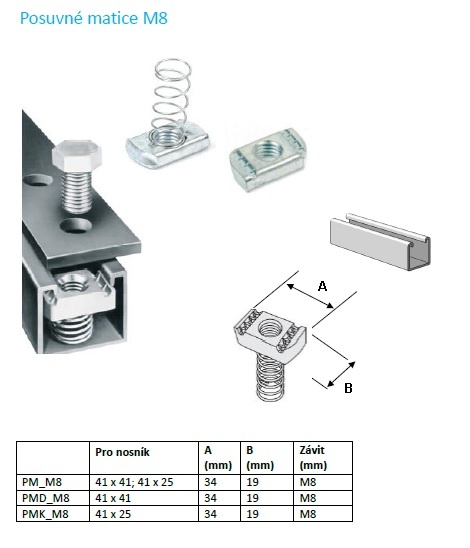 Posuvné matice M8

A

B

|  | Pro nosník | A (mm) | B (mm) | Závit (mm) |
|---|---|---|---|---|
| PM_M8 | 41 x 41; 41 x 25 | 34 | 19 | M8 |
| PMD_M8 | 41 x 41 | 34 | 19 | M8 |
| PMK_M8 | 41 x 25 | 34 | 19 | M8 |