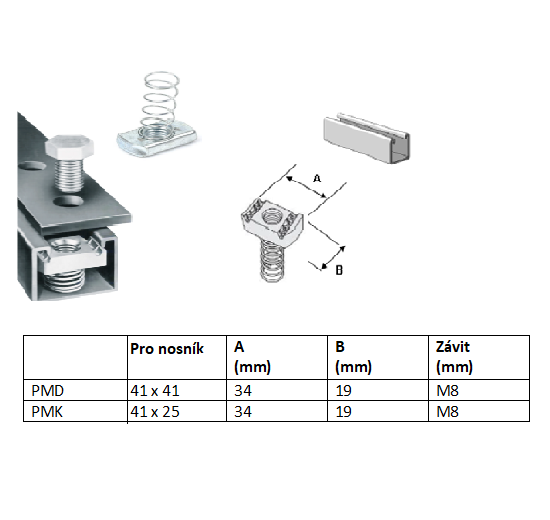 A

B

|  | Pro nosník | A (mm) | B (mm) | Závit (mm) |
|---|---|---|---|---|
| PMD | 41 x 41 | 34 | 19 | M8 |
| PMK | 41 x 25 | 34 | 19 | M8 |