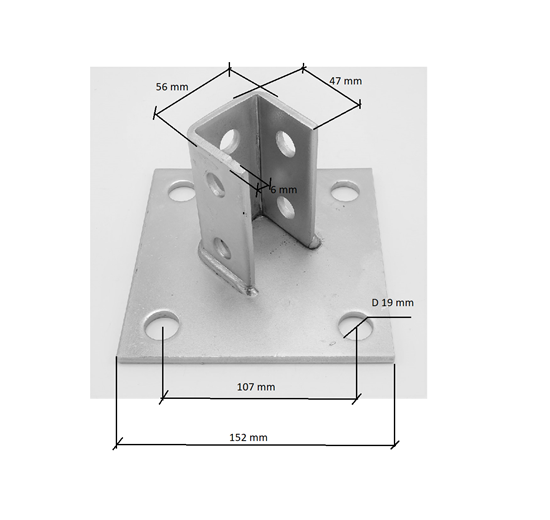 56 mm
47 mm
6 mm
D 19 mm
107 mm
152 mm